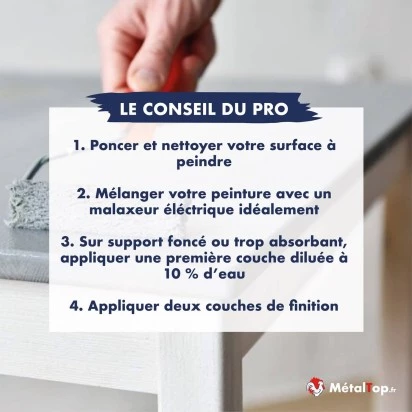 LE CONSEIL DU PRO

1. Poncer et nettoyer votre surface à peindre

2. Mélanger votre peinture avec un malaxeur éléctrique idéalement

3. Sur support foncé ou trop absorbant, appliquer une première couche diluée à 10 % d'eau

4. Appliquer deux couches de finition

MétalTop.fr