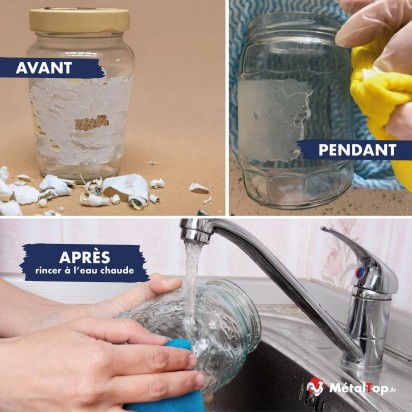 AVANT

PENDANT

APRÈS
rincer à l'eau chaude

MétalTop.fr