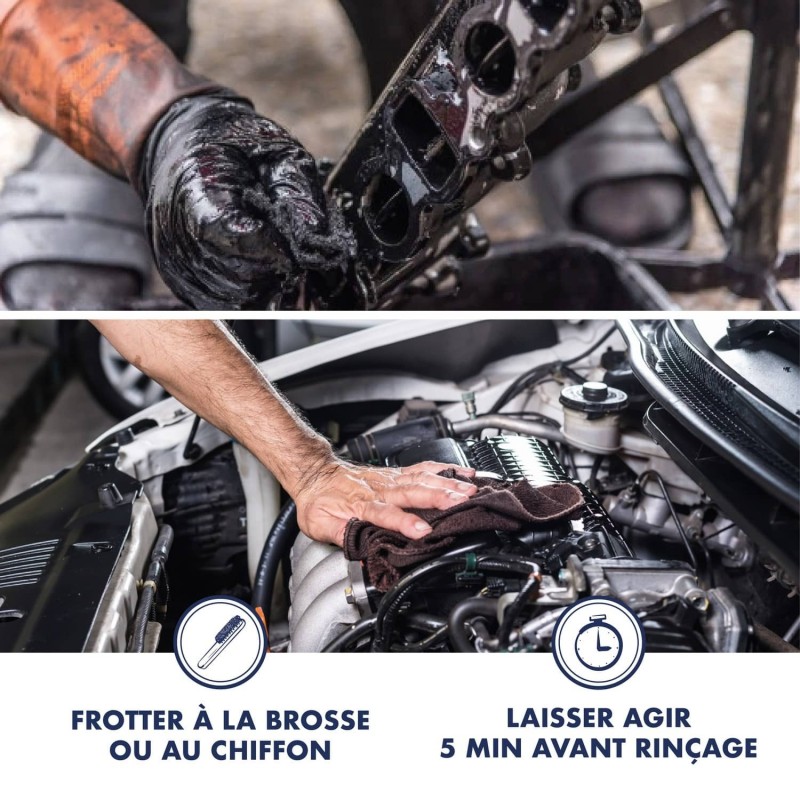 FROTTER À LA BROSSE OU AU CHIFFON

LAISSER AGIR 5 MIN AVANT RINÇAGE